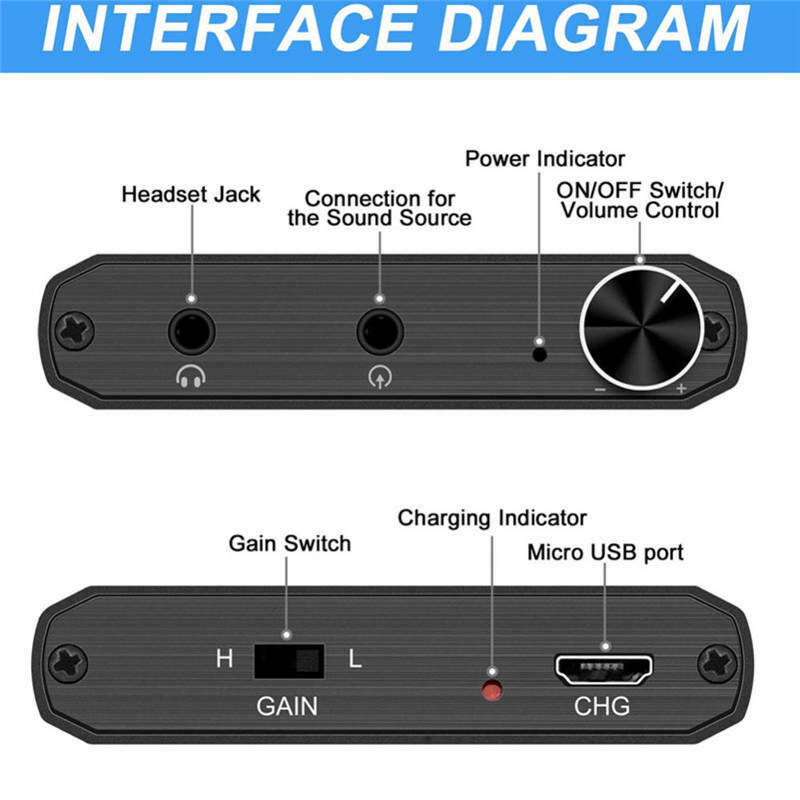 INTERFACE DIAGRAM

Headset Jack

Connection for the Sound Source

Power Indicator

ON/OFF Switch/ Volume Control

−

+

Gain Switch

Charging Indicator

Micro USB port

H

L

GAIN

CHG