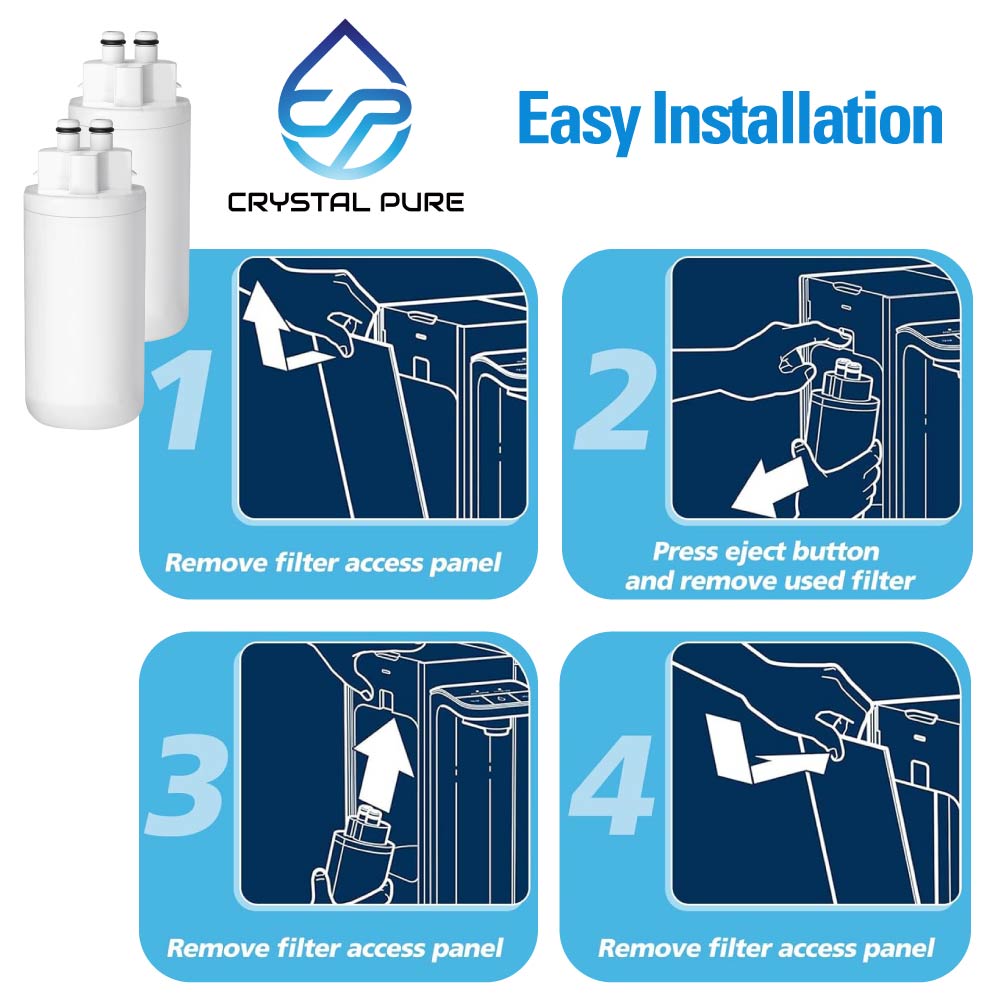 CRYSTAL PURE

Easy Installation

1
Remove filter access panel

2
Press eject button and remove used filter

3
Remove filter access panel

4
Remove filter access panel