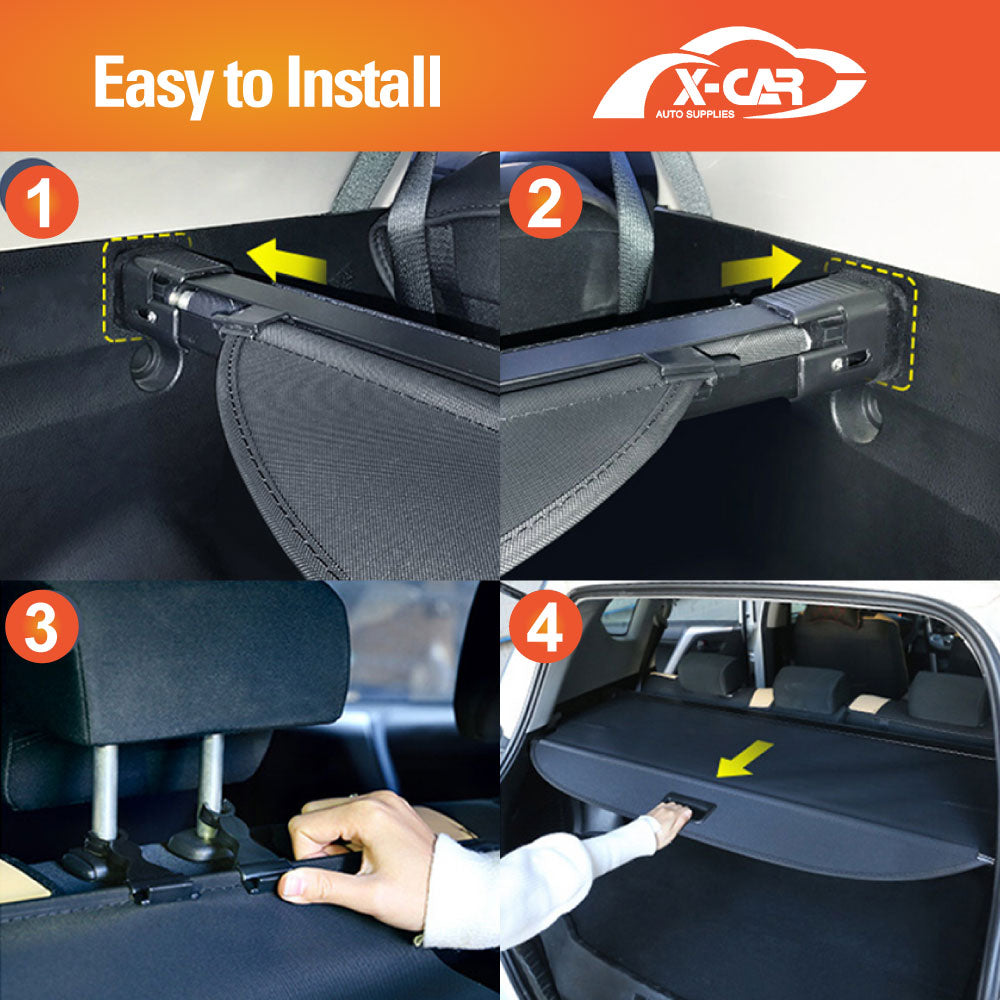 Easy to Install

X-CAR
AUTO SUPPLIES

1

2

3

4