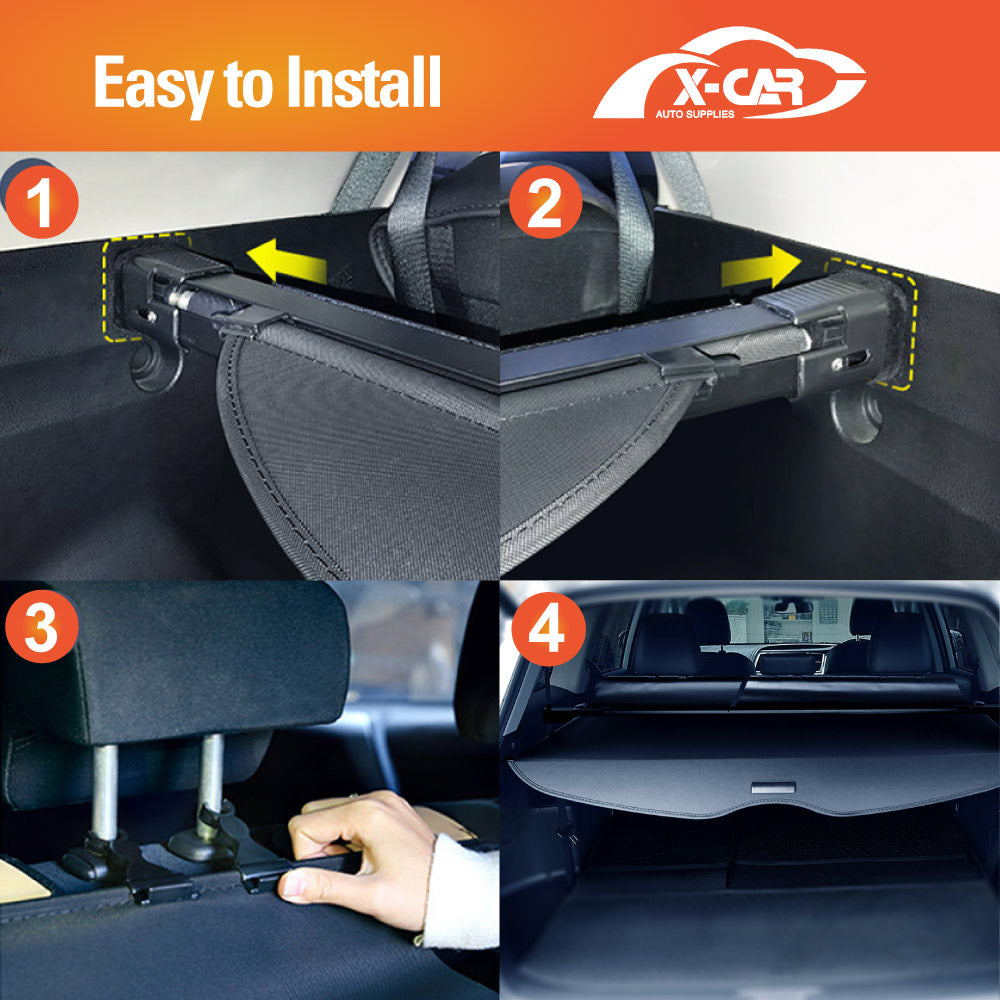 Easy to Install

X-CAR
AUTO SUPPLIES

1

2

3

4