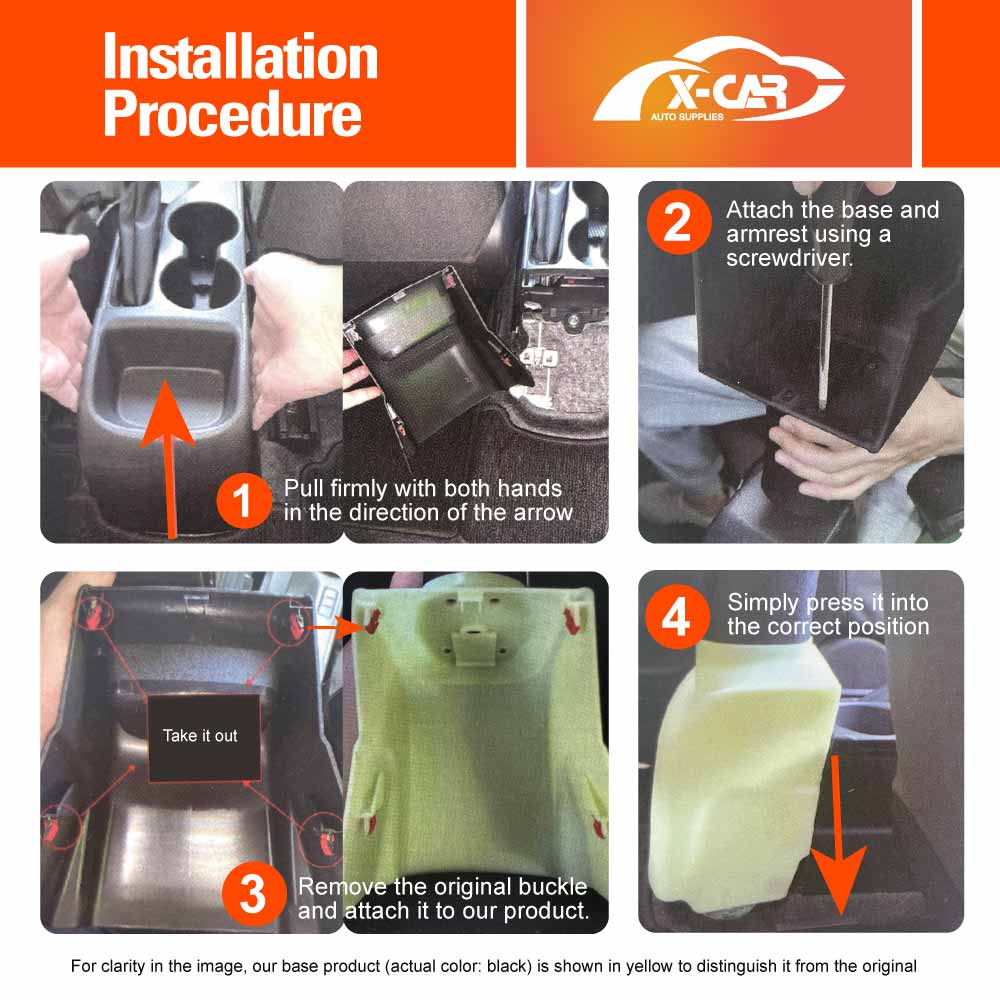 Installation Procedure

X-CAR
AUTO SUPPLIES

1 Pull firmly with both hands in the direction of the arrow

2 Attach the base and armrest using a screwdriver.

Take it out

3 Remove the original buckle and attach it to our product.

4 Simply press it into the correct position

For clarity in the image, our base product (actual color: black) is shown in yellow to distinguish it from the original