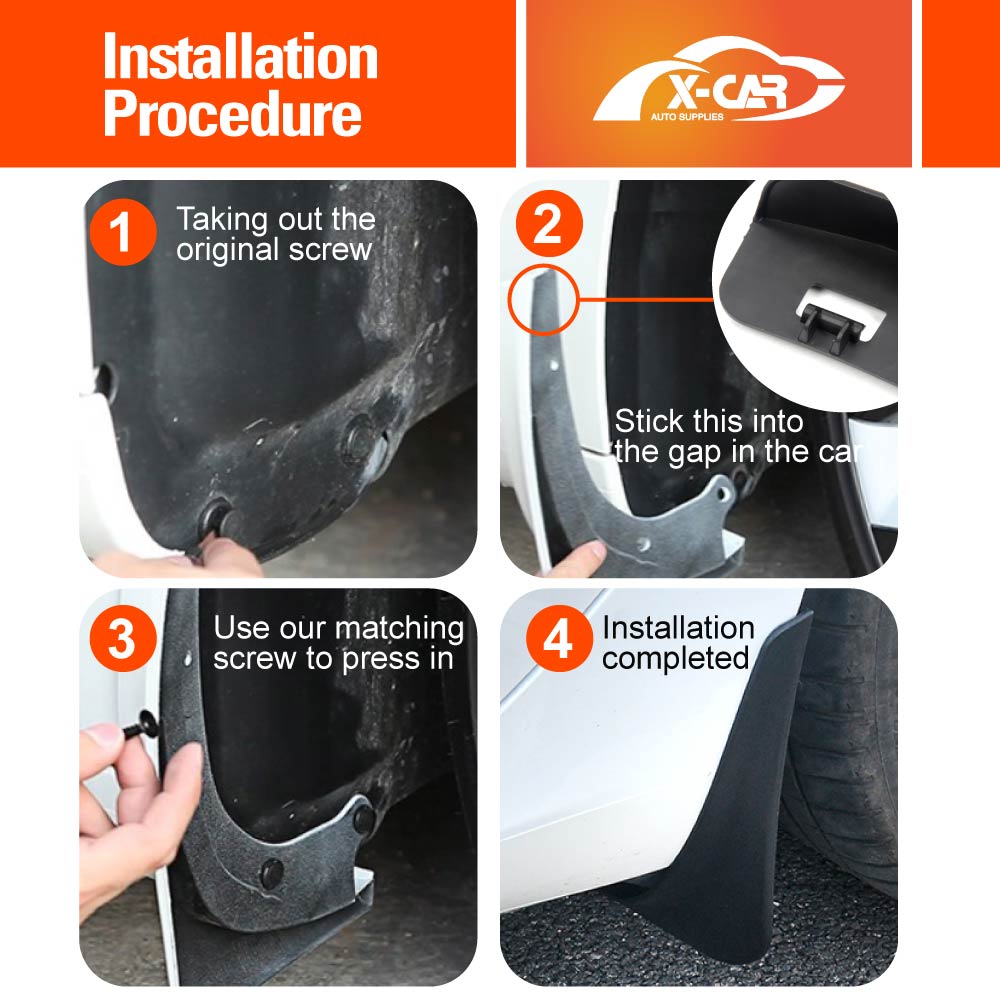 Installation Procedure

X-CAR
AUTO SUPPLIES

1 Taking out the original screw

2 Stick this into the gap in the car

3 Use our matching screw to press in

4 Installation completed