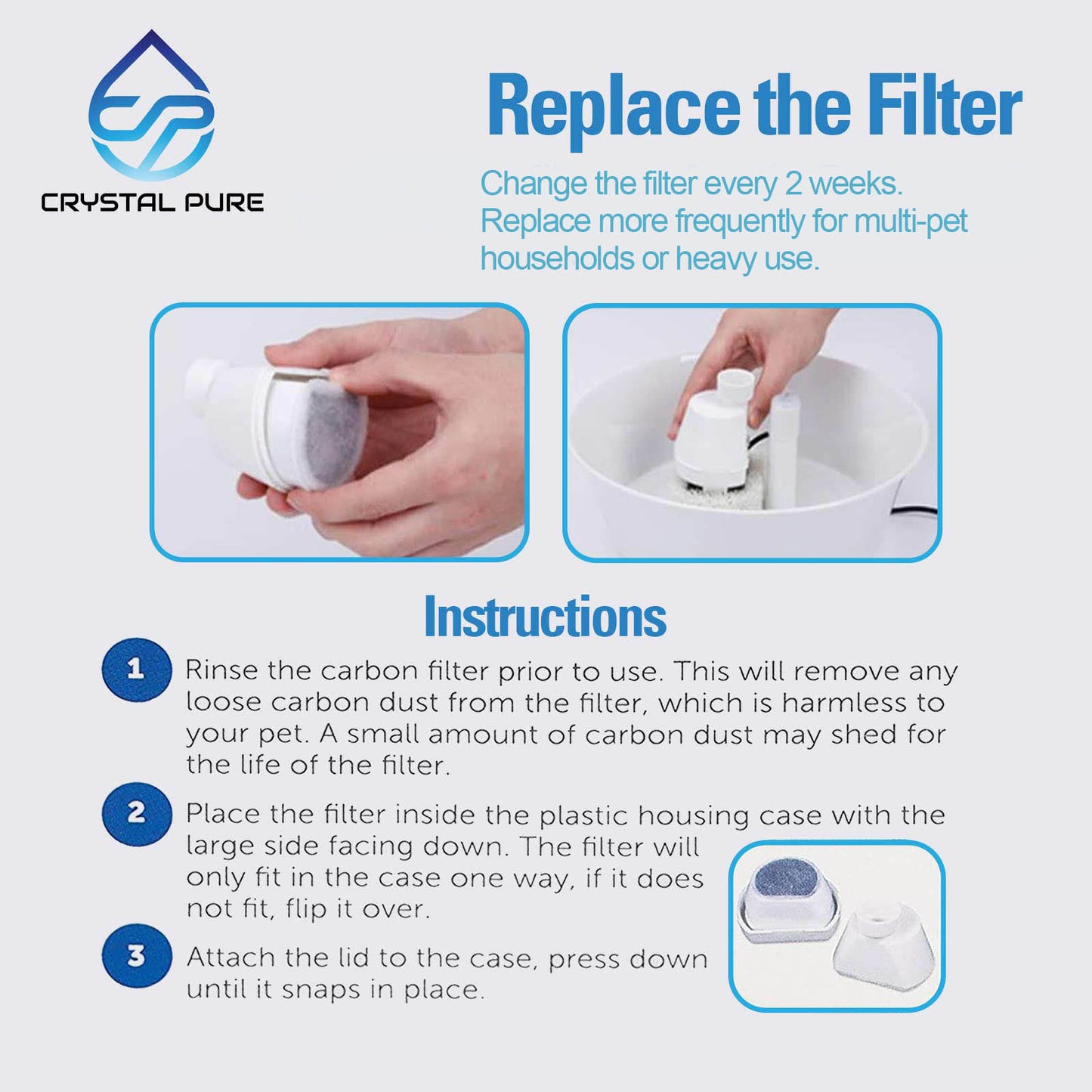 CRYSTAL PURE

Replace the Filter

Change the filter every 2 weeks. Replace more frequently for multi-pet households or heavy use.

Instructions

1 Rinse the carbon filter prior to use. This will remove any loose carbon dust from the filter, which is harmless to your pet. A small amount of carbon dust may shed for the life of the filter.

2 Place the filter inside the plastic housing case with the large side facing down. The filter will only fit in the case one way, if it does not fit, flip it over.

3 Attach the lid to the case, press down until it snaps in place.