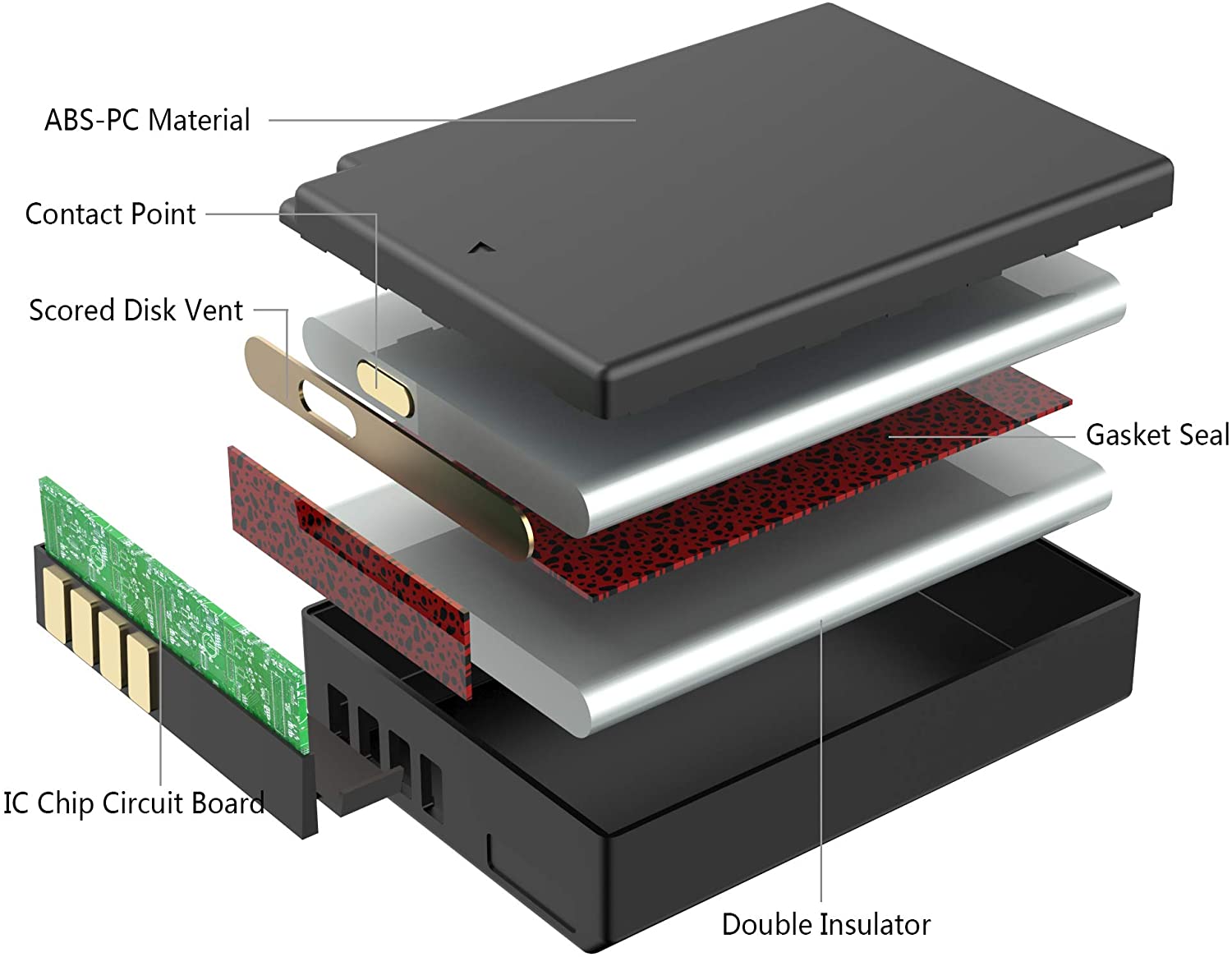 ABS-PC Material

Contact Point

Scored Disk Vent

Gasket Seal

IC Chip Circuit Board

Double Insulator