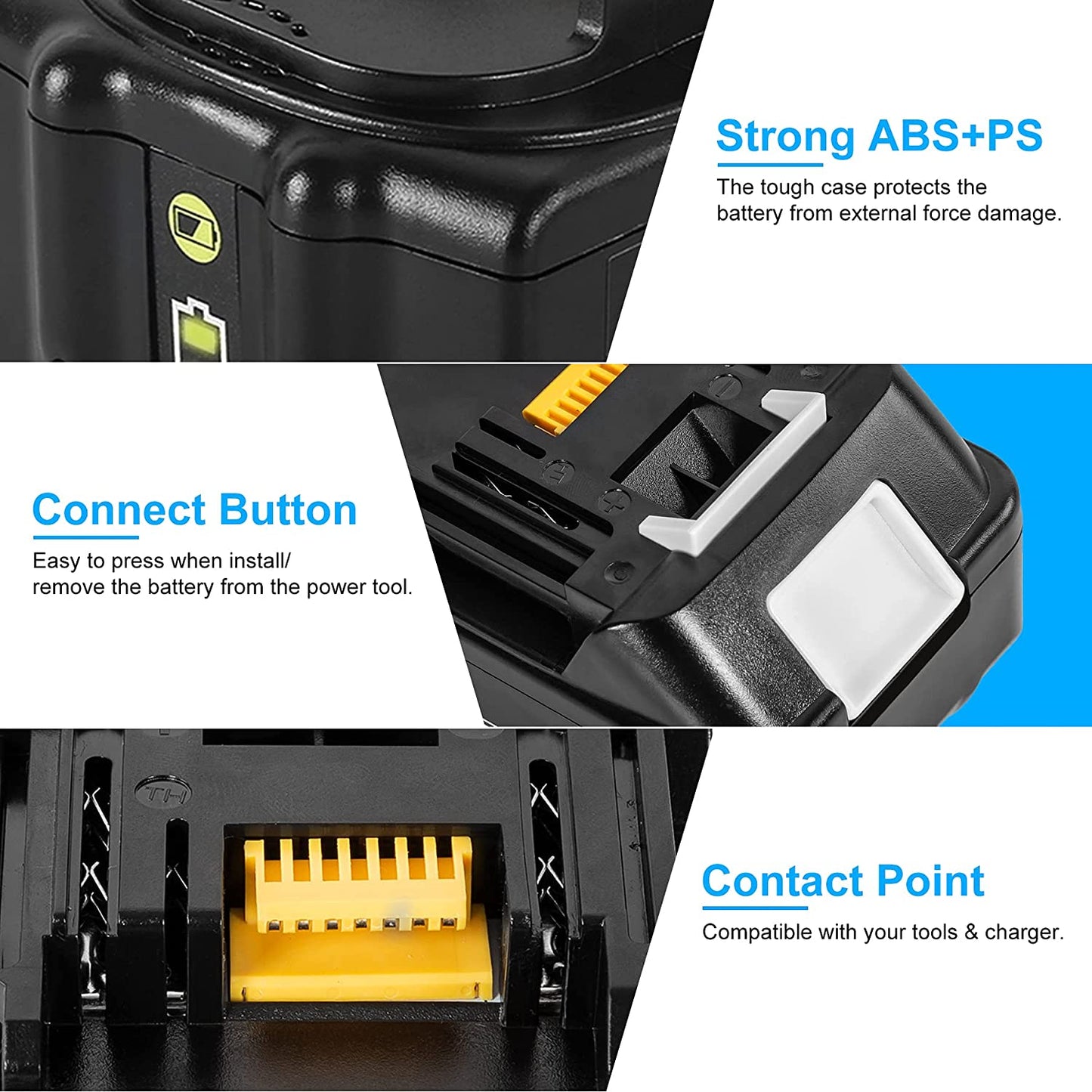 Strong ABS+PS

The tough case protects the battery from external force damage.

Connect Button

Easy to press when install/ remove the battery from the power tool.

TH

Contact Point

Compatible with your tools & charger.