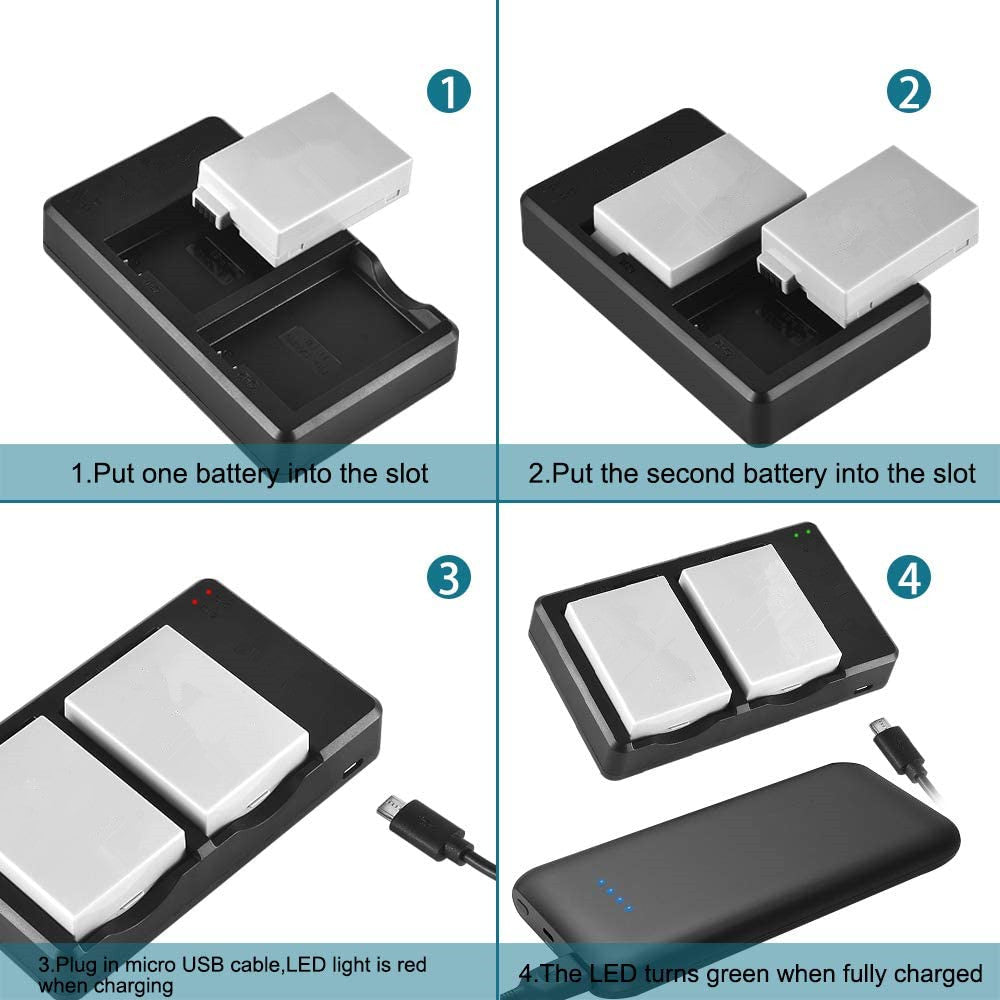 1

1.Put one battery into the slot

2

2.Put the second battery into the slot

3

3.Plug in micro USB cable,LED light is red when charging

4

4.The LED turns green when fully charged