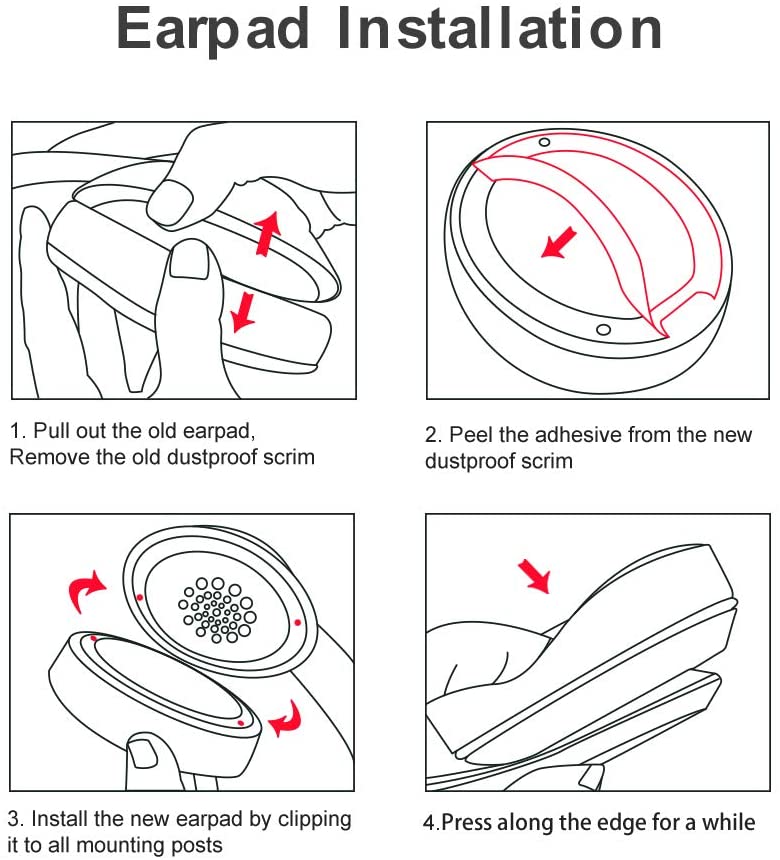 Earpad Installation

1. Pull out the old earpad,
Remove the old dustproof scrim

2. Peel the adhesive from the new dustproof scrim

3. Install the new earpad by clipping it to all mounting posts

4.Press along the edge for a while