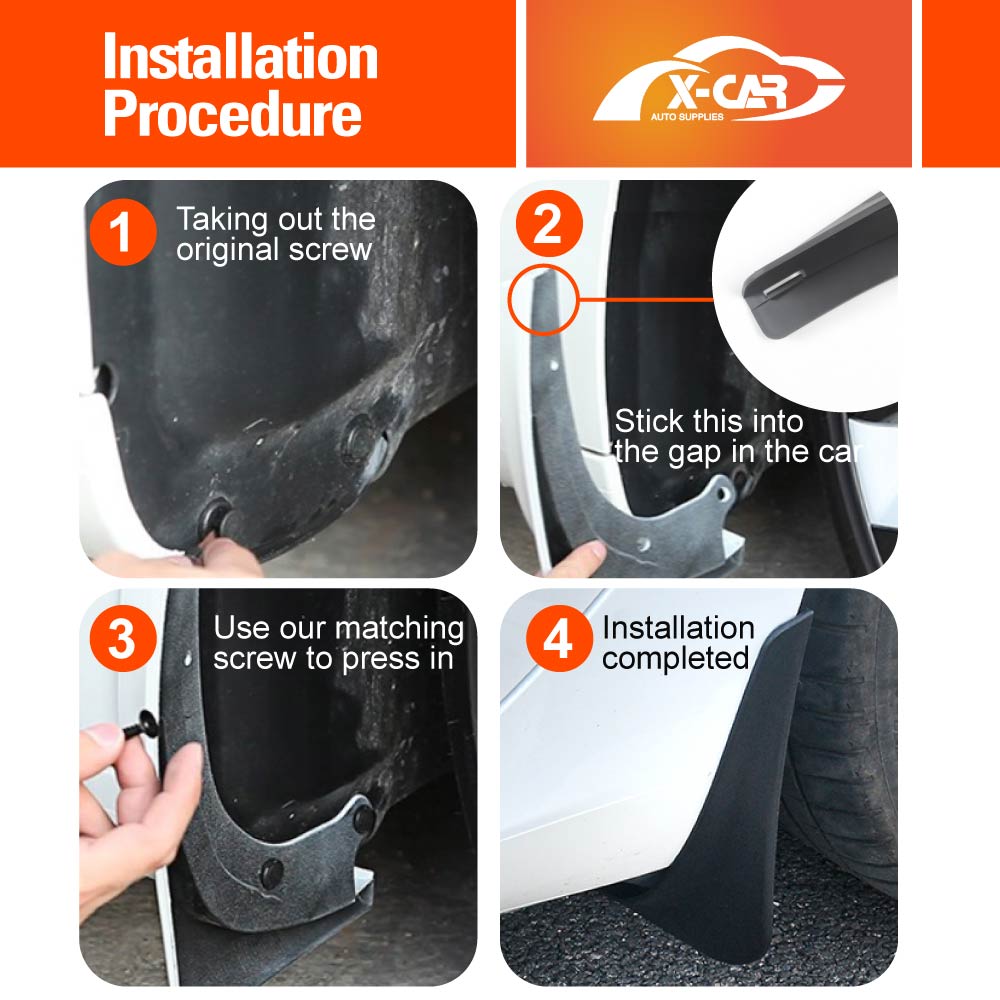 Installation Procedure

X-CAR
AUTO SUPPLIES

1 Taking out the original screw

2

Stick this into the gap in the car

3 Use our matching screw to press in

4 Installation completed