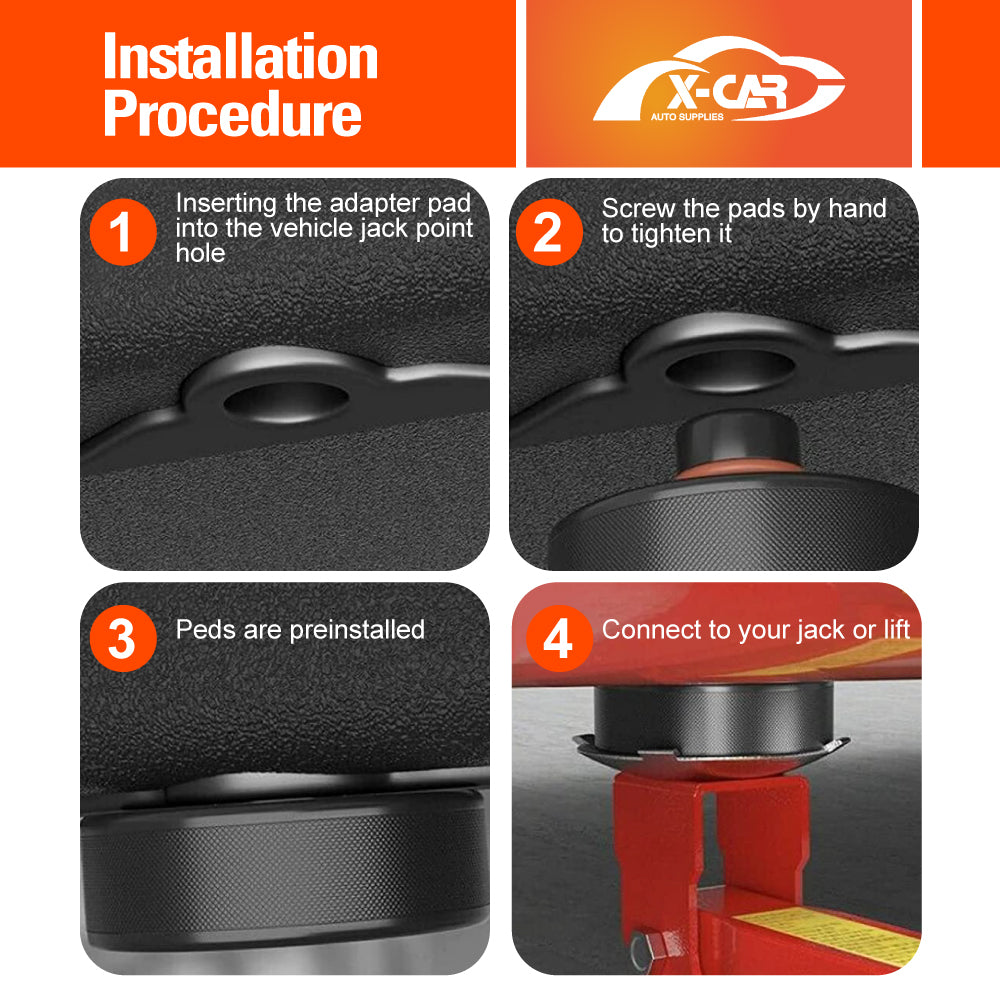 Installation Procedure

X-CAR
AUTO SUPPLIES

1 Inserting the adapter pad into the vehicle jack point hole

2 Screw the pads by hand to tighten it

3 Peds are preinstalled

4 Connect to your jack or lift