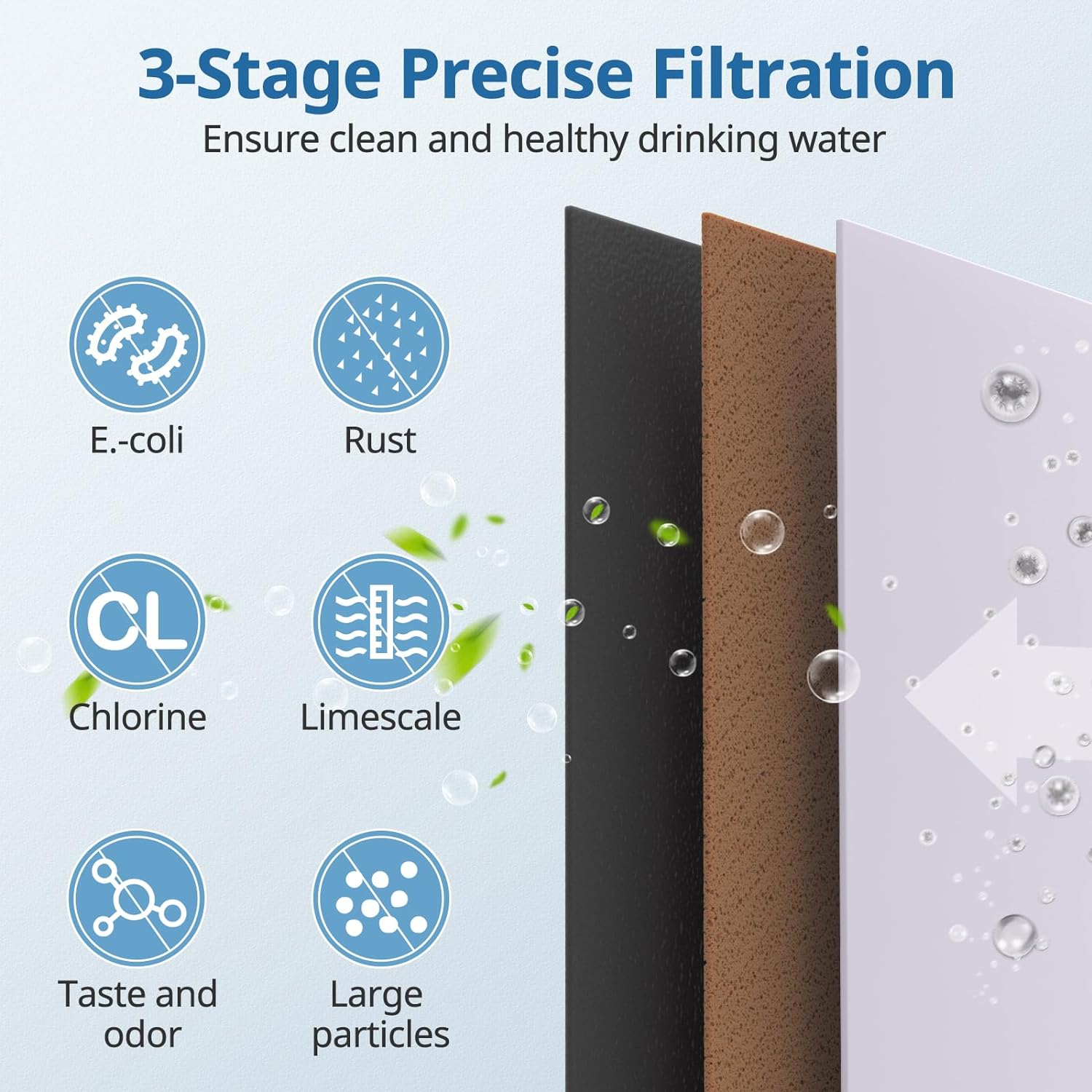 3-Stage Precise Filtration

Ensure clean and healthy drinking water

E.-coli

Rust

CL

Chlorine

Limescale

Taste and odor

Large particles