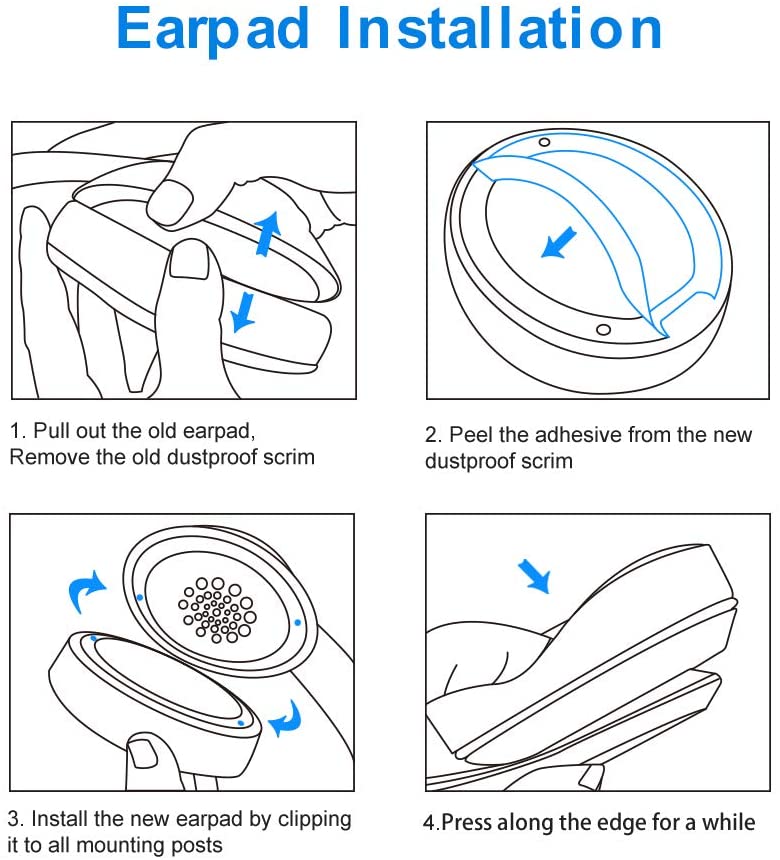 Earpad Installation

1. Pull out the old earpad,
Remove the old dustproof scrim

2. Peel the adhesive from the new dustproof scrim

3. Install the new earpad by clipping it to all mounting posts

4.Press along the edge for a while