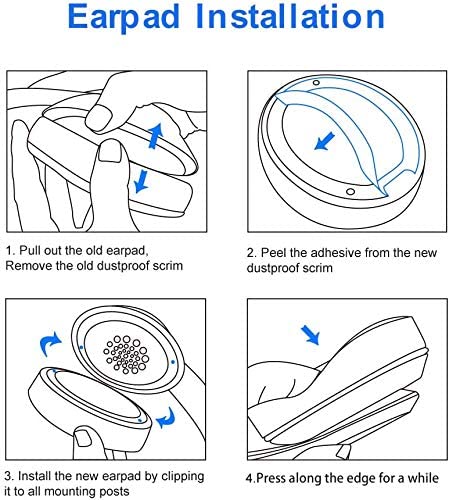 Earpad Installation

1. Pull out the old earpad,
Remove the old dustproof scrim

2. Peel the adhesive from the new dustproof scrim

3. Install the new earpad by clipping it to all mounting posts

4.Press along the edge for a while